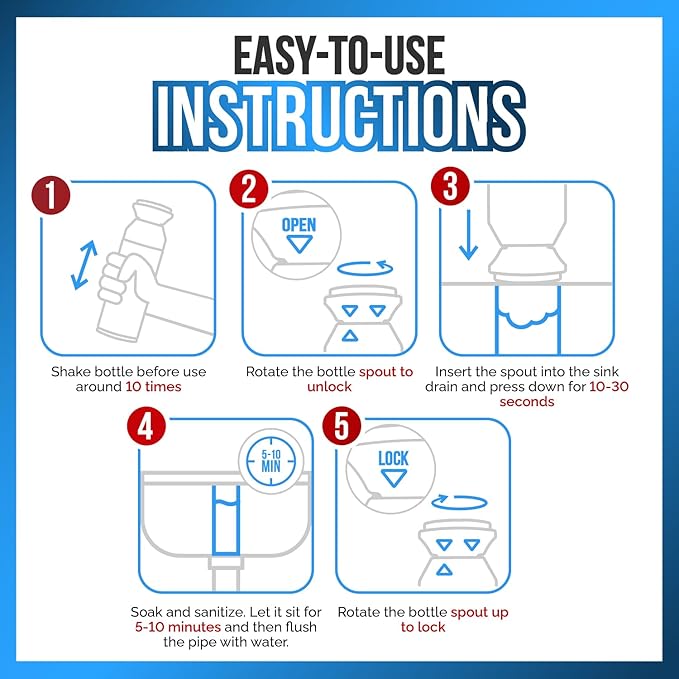 EASY-TO-USE
INSTRUCTIONS

1

Shake bottle before use around 10 times

2

OPEN

Rotate the bottle spout to unlock

3

Insert the spout into the sink drain and press down for 10-30 seconds

4

5-10 MIN

Soak and sanitize. Let it sit for 5-10 minutes and then flush the pipe with water.

5

LOCK

Rotate the bottle spout up to lock