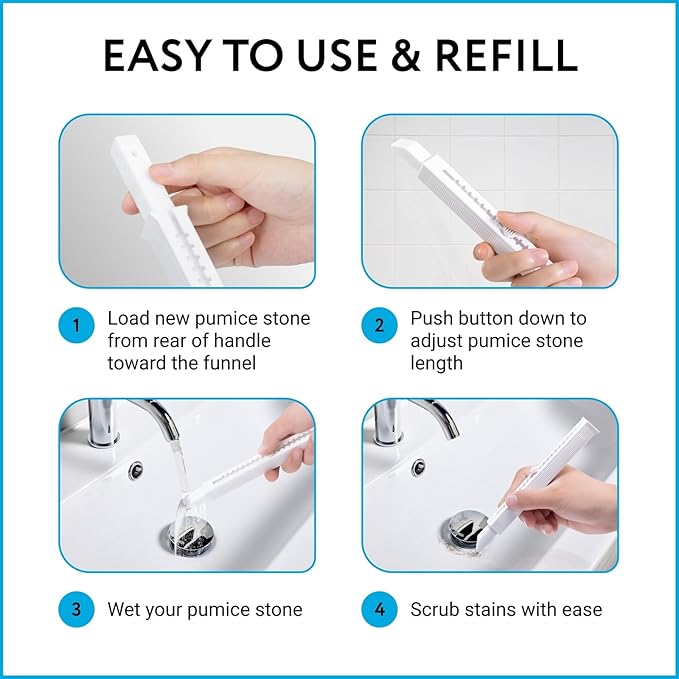 EASY TO USE & REFILL

1 Load new pumice stone from rear of handle toward the funnel

2 Push button down to adjust pumice stone length

3 Wet your pumice stone

4 Scrub stains with ease