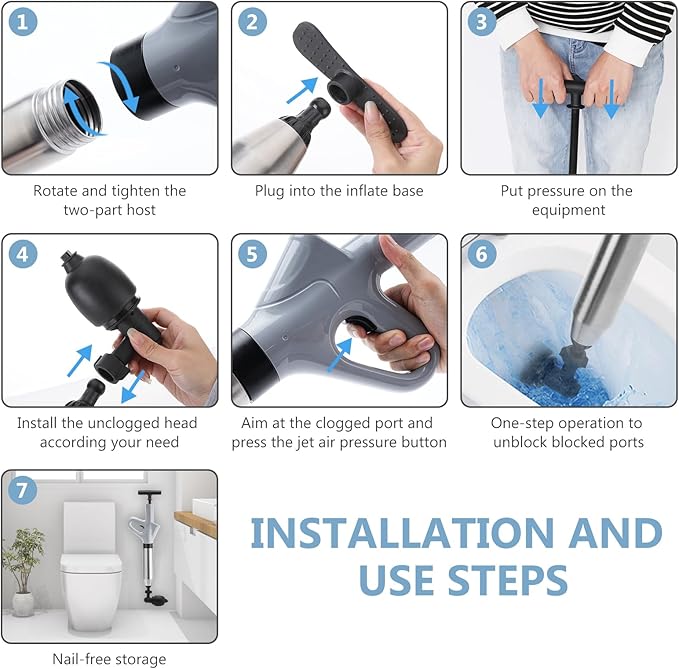 1

Rotate and tighten the two-part host

2

Plug into the inflate base

3

Put pressure on the equipment

4

Install the unclogged head according your need

5

Aim at the clogged port and press the jet air pressure button

6

One-step operation to unblock blocked ports

7

Nail-free storage

INSTALLATION AND USE STEPS