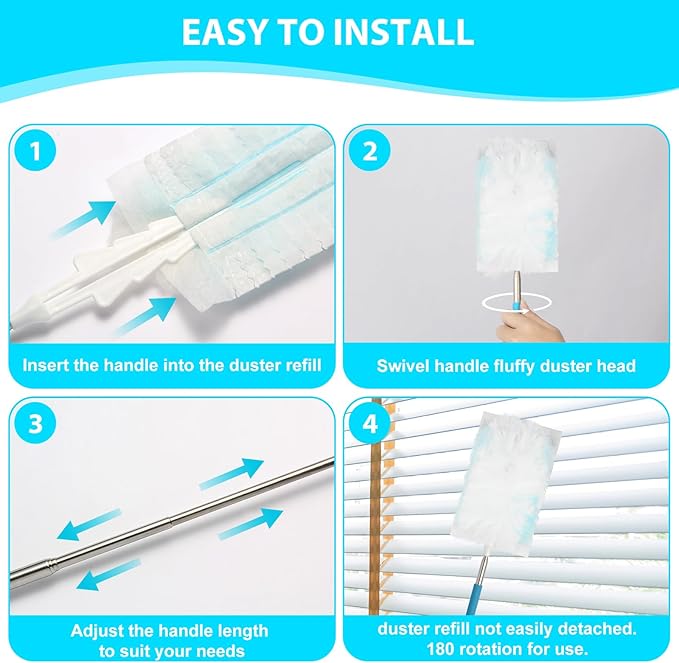 EASY TO INSTALL

1

Insert the handle into the duster refill

2

Swivel handle fluffy duster head

3

Adjust the handle length to suit your needs

4

duster refill not easily detached. 180 rotation for use.