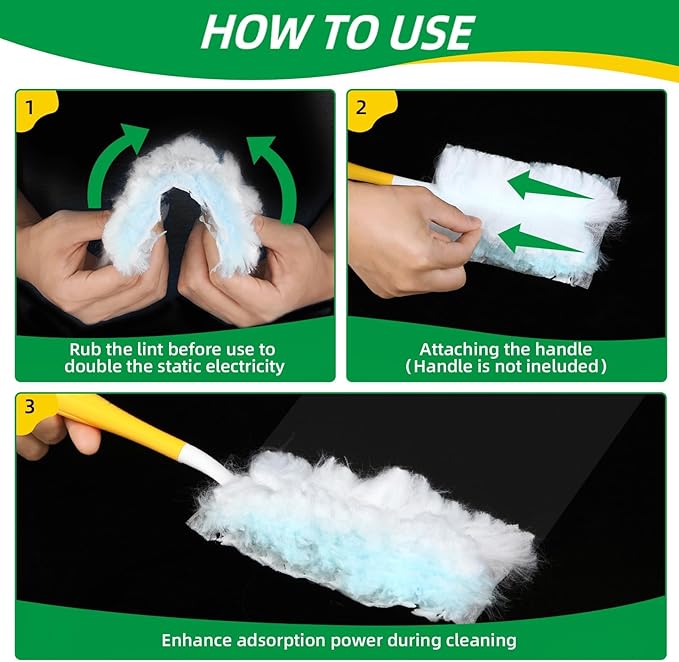 HOW TO USE

1

Rub the lint before use to double the static electricity

2

Attaching the handle (Handle is not ineluded)

3

Enhance adsorption power during cleaning