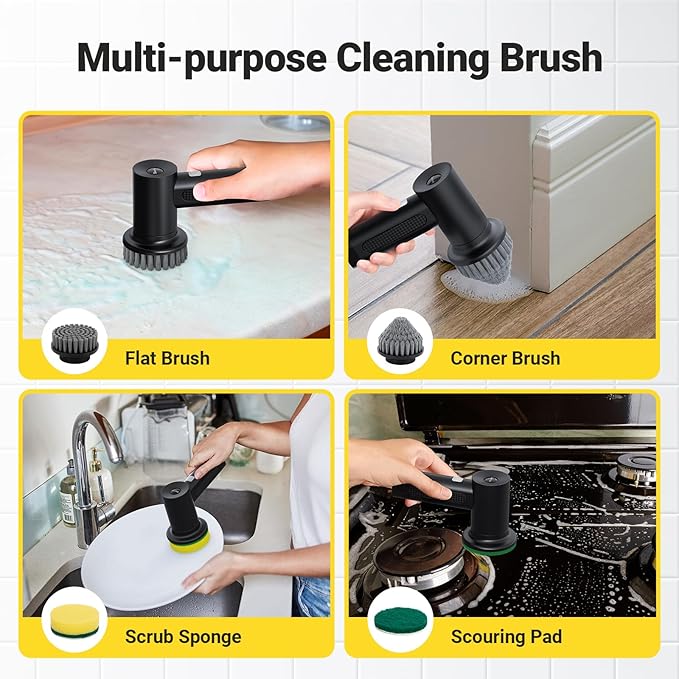 Multi-purpose Cleaning Brush

Flat Brush

Corner Brush

Scrub Sponge

Scouring Pad