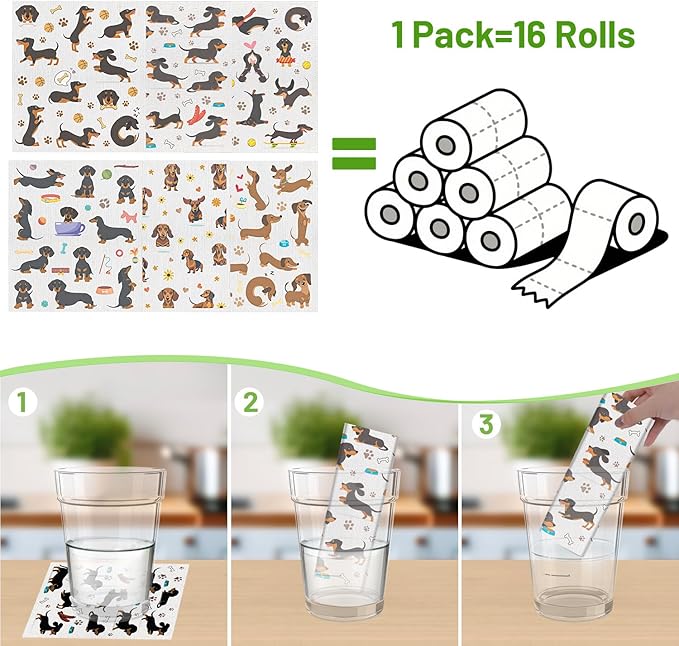 1 Pack=16 Rolls

=

1

2

3