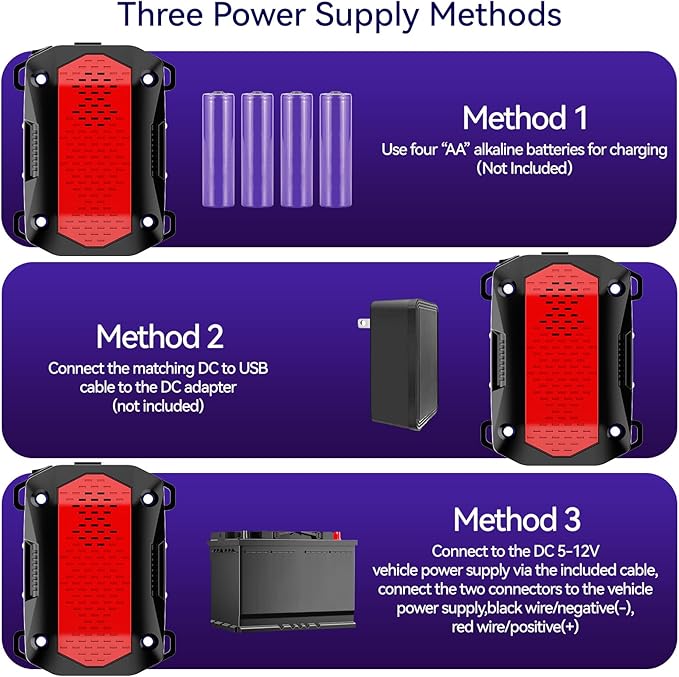 Three Power Supply Methods

Method 1
Use four “AA” alkaline batteries for charging
(Not Included)

Method 2
Connect the matching DC to USB cable to the DC adapter
(not included)

Method 3
Connect to the DC 5-12V vehicle power supply via the included cable, connect the two connectors to the vehicle power supply,black wire/negative(-), red wire/positive(+)