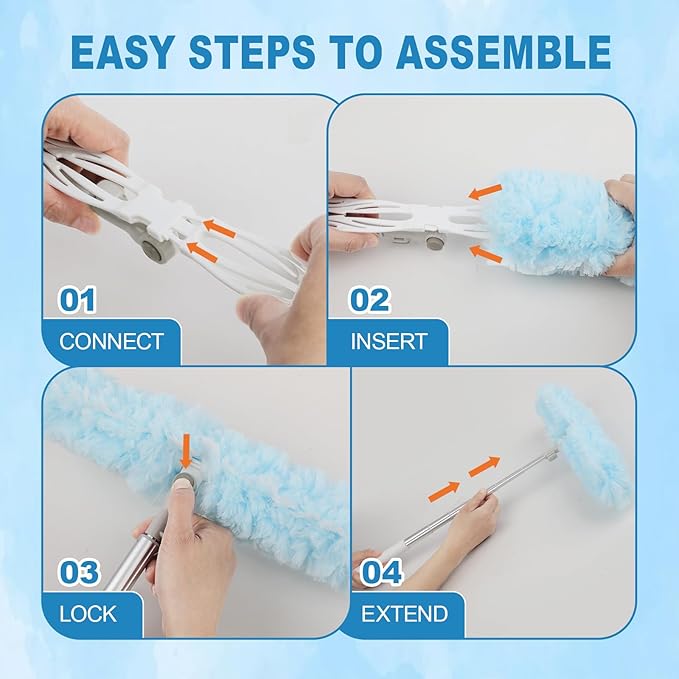 EASY STEPS TO ASSEMBLE

01
CONNECT

02
INSERT

03
LOCK

04
EXTEND