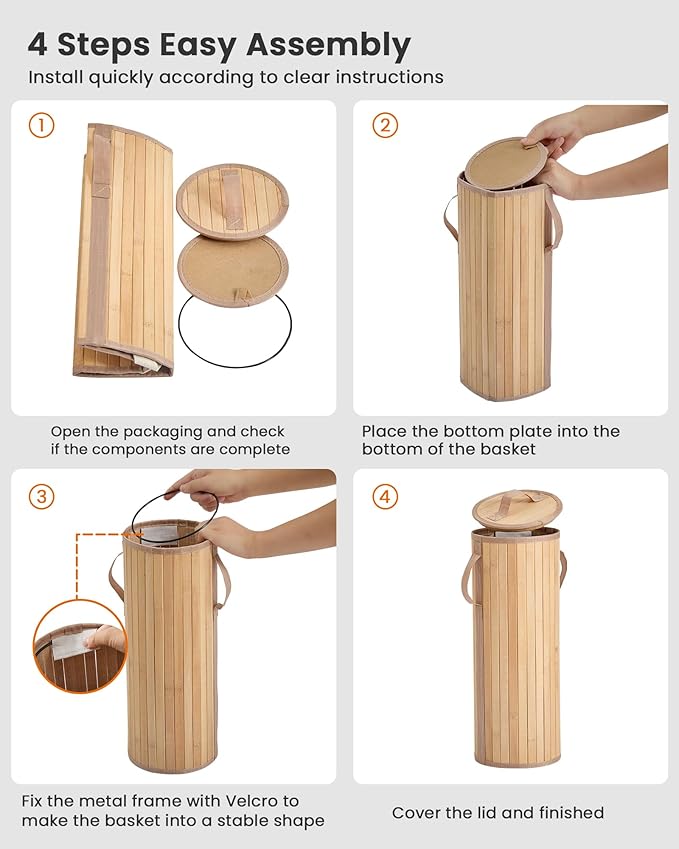 4 Steps Easy Assembly
Install quickly according to clear instructions

1

Open the packaging and check if the components are complete

2

Place the bottom plate into the bottom of the basket

3

Fix the metal frame with Velcro to make the basket into a stable shape

4

Cover the lid and finished