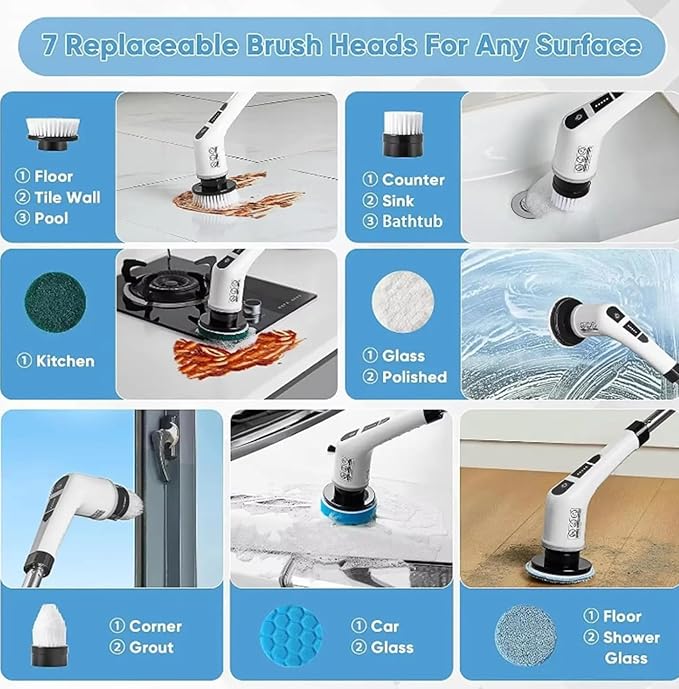 7 Replaceable Brush Heads For Any Surface

① Floor
② Tile Wall
③ Pool

① Counter
② Sink
③ Bathtub

① Kitchen

① Glass
② Polished

① Corner
② Grout

① Car
② Glass

① Floor
② Shower Glass