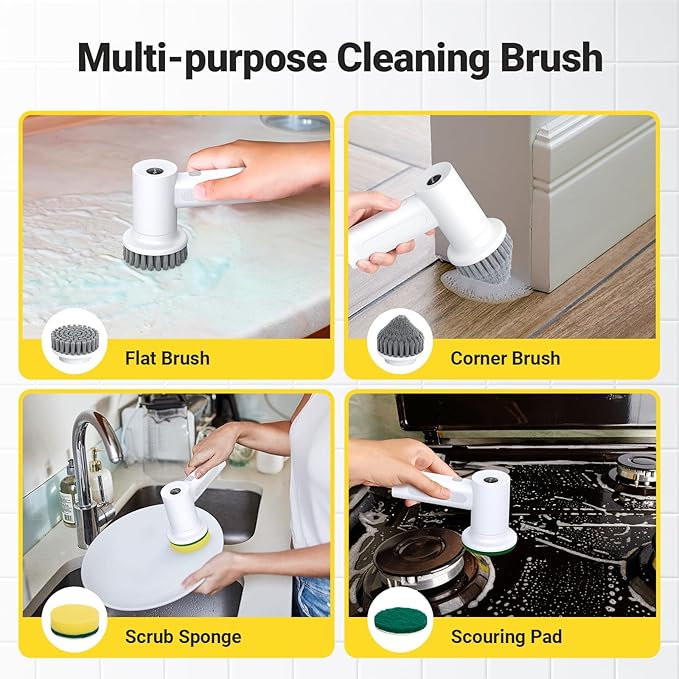 Multi-purpose Cleaning Brush

Flat Brush

Corner Brush

Scrub Sponge

Scouring Pad