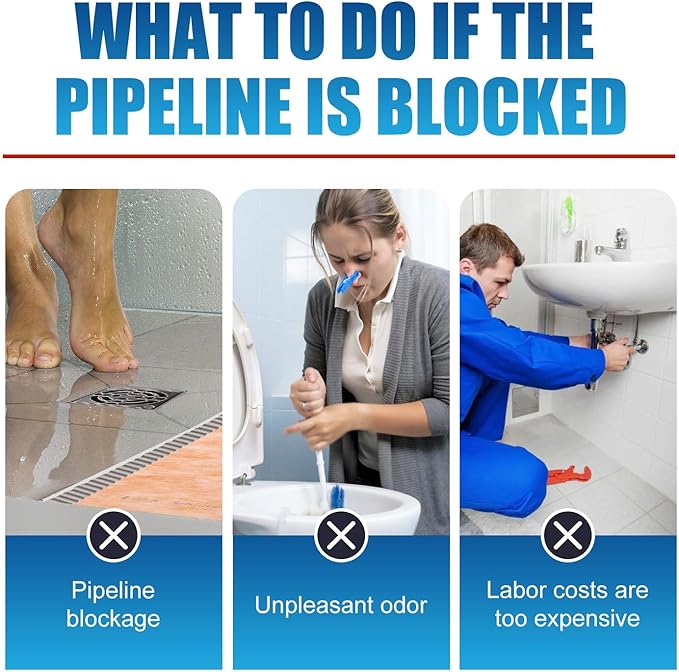 WHAT TO DO IF THE PIPELINE IS BLOCKED

Pipeline blockage

Unpleasant odor

Labor costs are too expensive