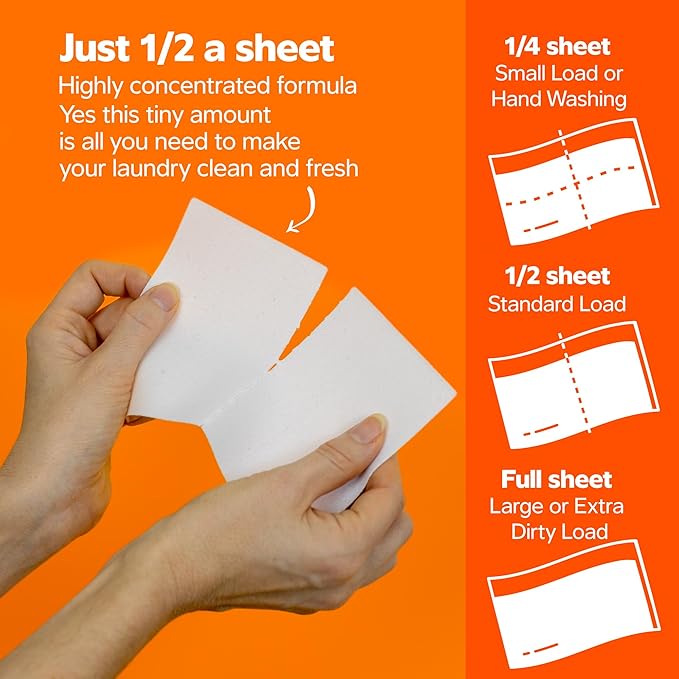 Just 1/2 a sheet
Highly concentrated formula
Yes this tiny amount
is all you need to make
your laundry clean and fresh

1/4 sheet
Small Load or
Hand Washing

1/2 sheet
Standard Load

Full sheet
Large or Extra
Dirty Load