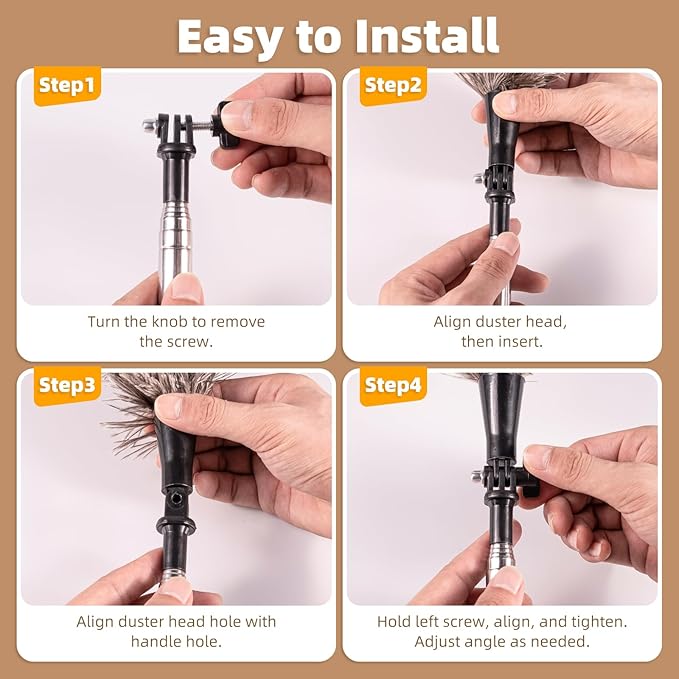 Easy to Install

Step1

Turn the knob to remove the screw.

Step2

Align duster head, then insert.

Step3

Align duster head hole with handle hole.

Step4

Hold left screw, align, and tighten. Adjust angle as needed.