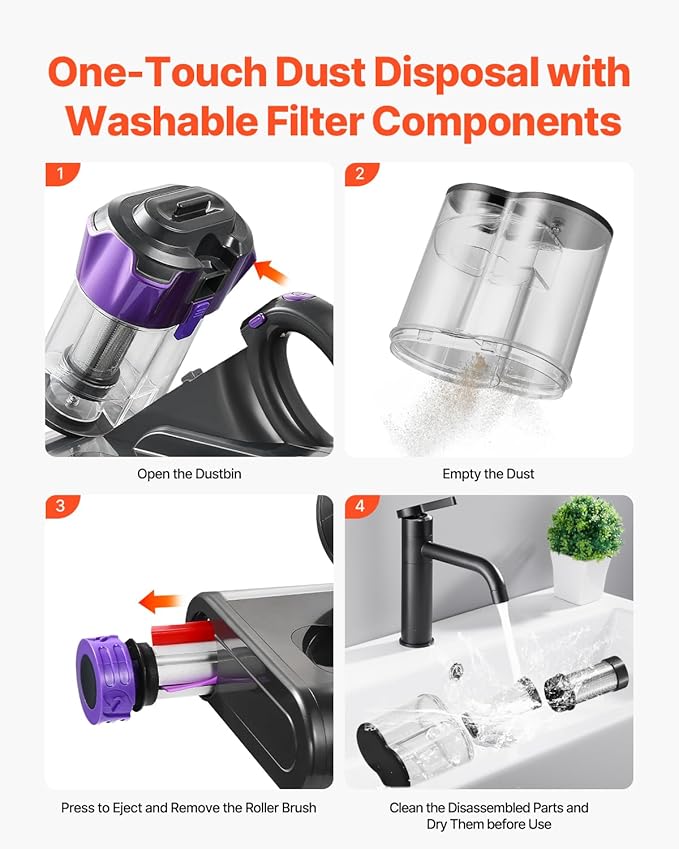 One-Touch Dust Disposal with Washable Filter Components

1

Open the Dustbin

2

Empty the Dust

3

Press to Eject and Remove the Roller Brush

4

Clean the Disassembled Parts and Dry Them before Use