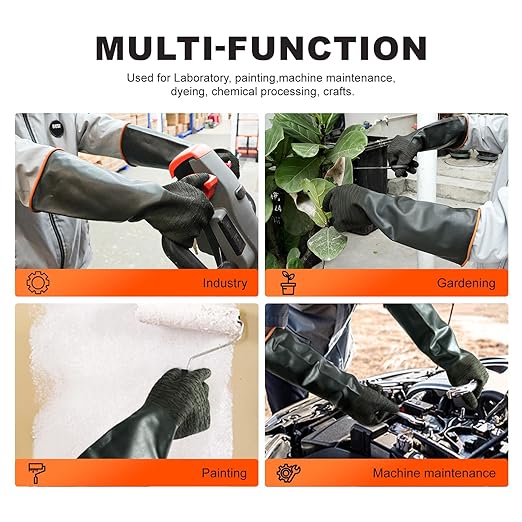 MULTI-FUNCTION

Used for Laboratory, painting,machine maintenance, dyeing, chemical processing, crafts.

Industry

Gardening

Painting

Machine maintenance