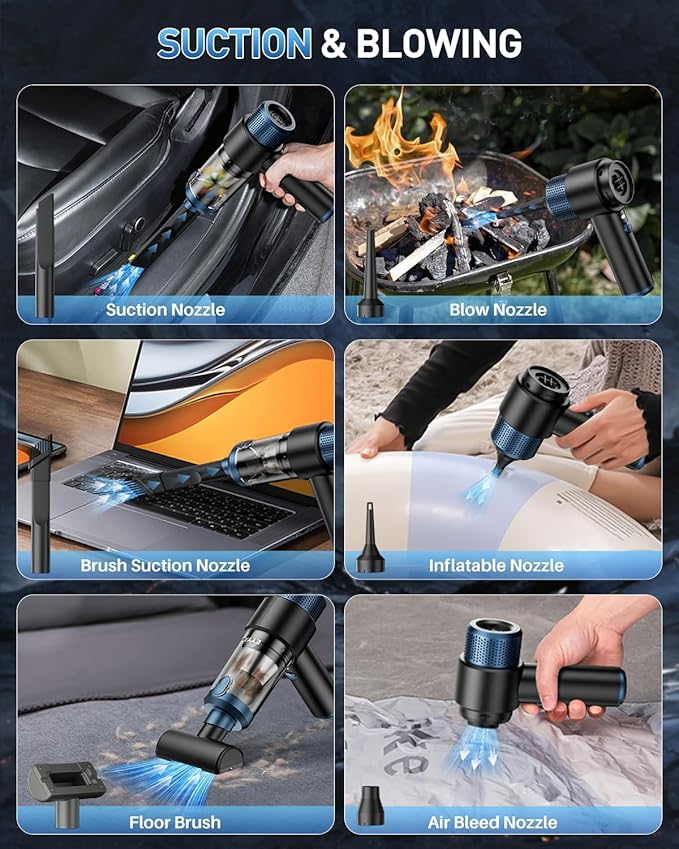 SUCTION & BLOWING

Suction Nozzle

Blow Nozzle

Brush Suction Nozzle

Inflatable Nozzle

Floor Brush

Air Bleed Nozzle