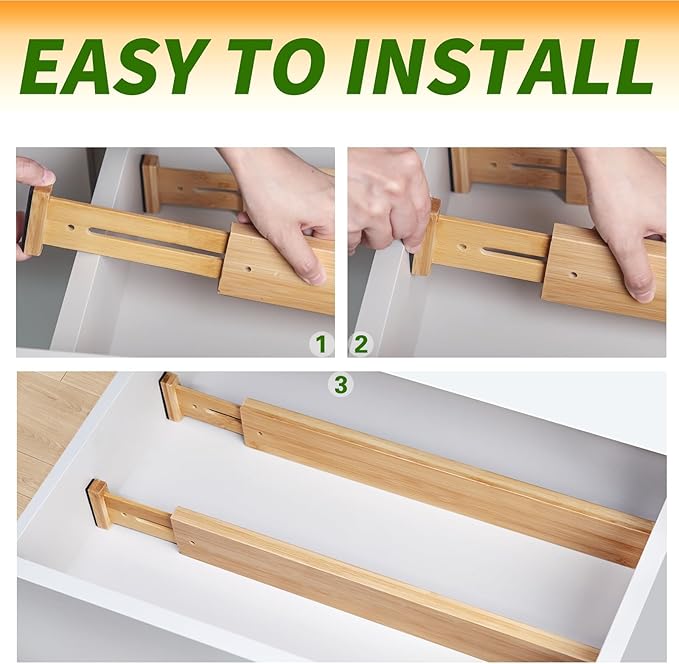 EASY TO INSTALL

1

2

3