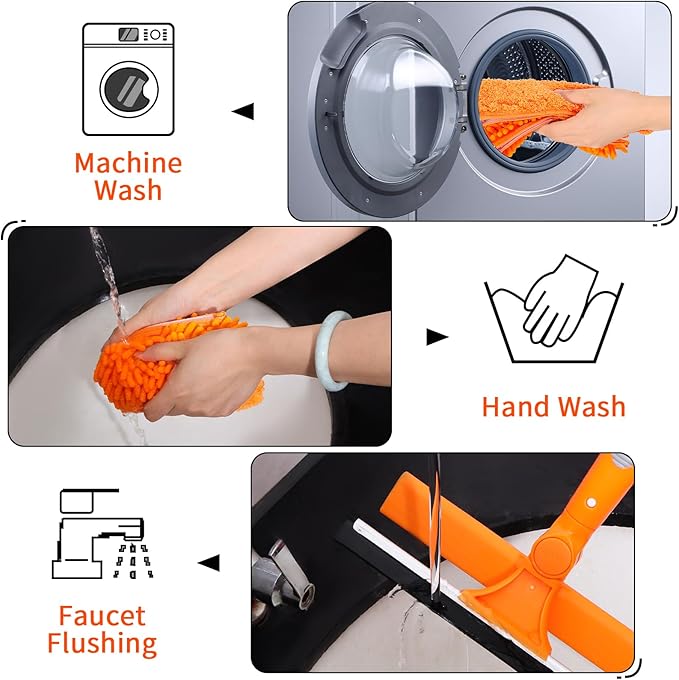 Machine Wash

Hand Wash

Faucet Flushing