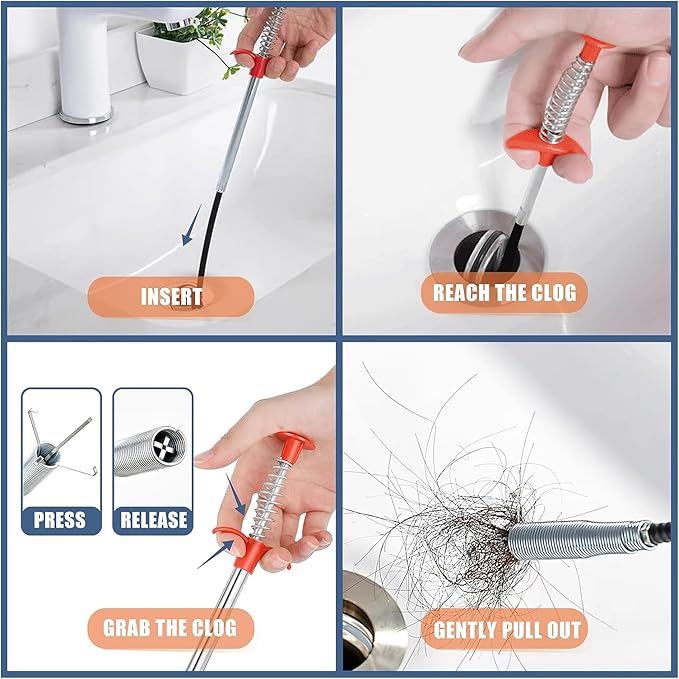 INSERT

REACH THE CLOG

PRESS

RELEASE

GRAB THE CLOG

GENTLY PULL OUT