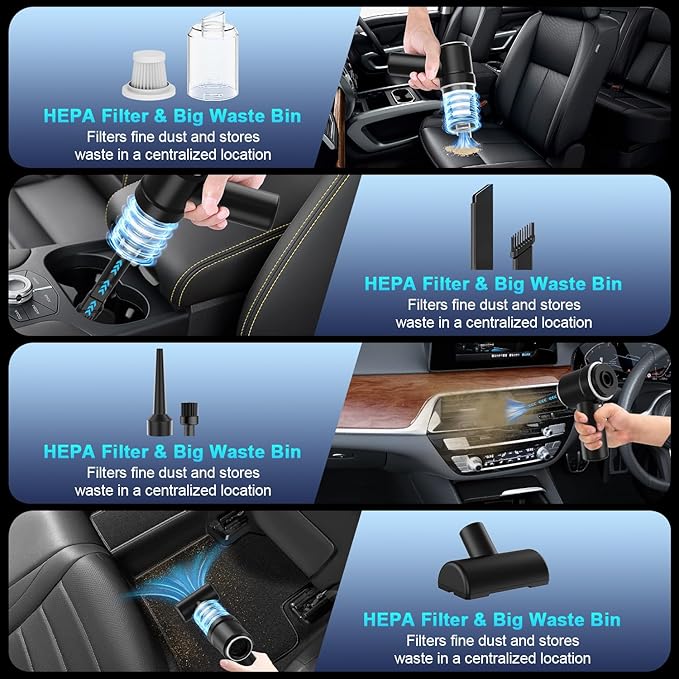 HEPA Filter & Big Waste Bin
Filters fine dust and stores waste in a centralized location

HEPA Filter & Big Waste Bin
Filters fine dust and stores waste in a centralized location

HEPA Filter & Big Waste Bin
Filters fine dust and stores waste in a centralized location

HEPA Filter & Big Waste Bin
Filters fine dust and stores waste in a centralized location