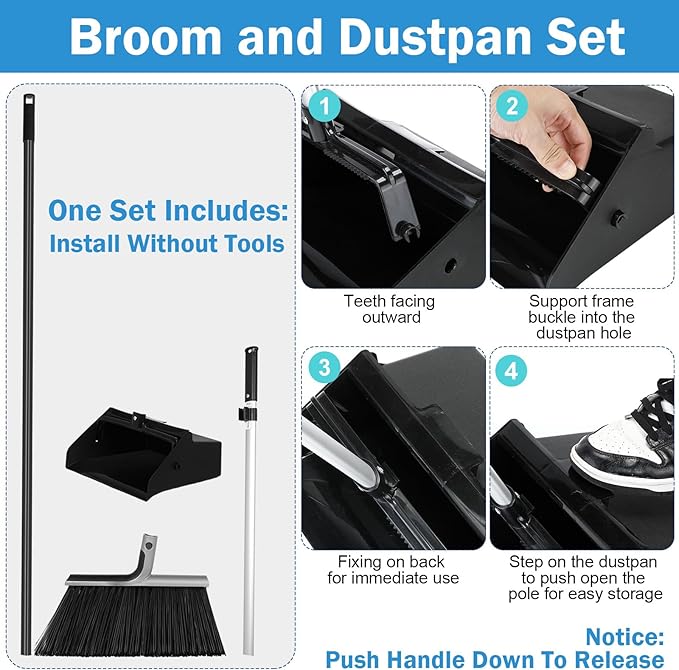 Broom and Dustpan Set

One Set Includes:
Install Without Tools

1
Teeth facing outward

2
Support frame buckle into the dustpan hole

3
Fixing on back for immediate use

4
Step on the dustpan to push open the pole for easy storage

Notice:
Push Handle Down To Release