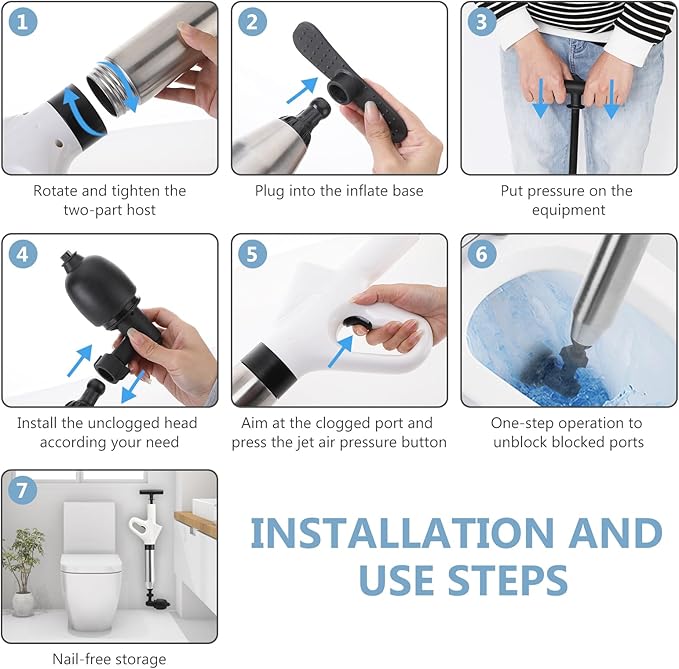 1

Rotate and tighten the two-part host

2

Plug into the inflate base

3

Put pressure on the equipment

4

Install the unclogged head according your need

5

Aim at the clogged port and press the jet air pressure button

6

One-step operation to unblock blocked ports

7

Nail-free storage

INSTALLATION AND USE STEPS