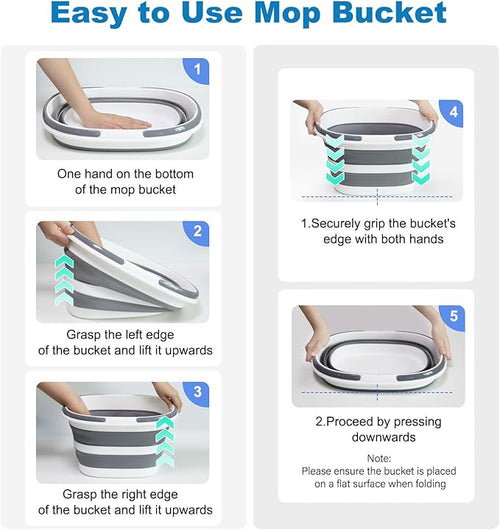 Easy to Use Mop Bucket

1

One hand on the bottom of the mop bucket

2

Grasp the left edge of the bucket and lift it upwards

3

Grasp the right edge of the bucket and lift it upwards

4

1.Securely grip the bucket's edge with both hands

5

2.Proceed by pressing downwards

Note:
Please ensure the bucket is placed on a flat surface when folding