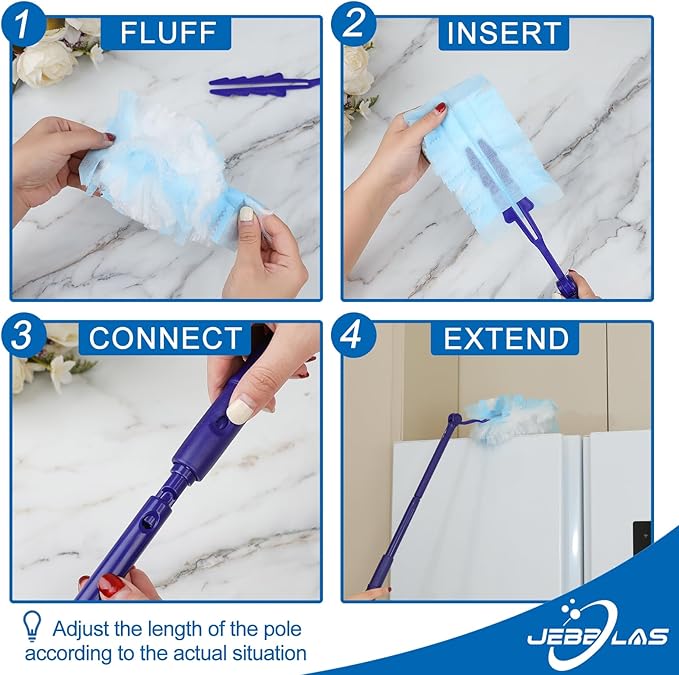 1 FLUFF

2 INSERT

3 CONNECT

4 EXTEND

Adjust the length of the pole according to the actual situation

JEBBLAS