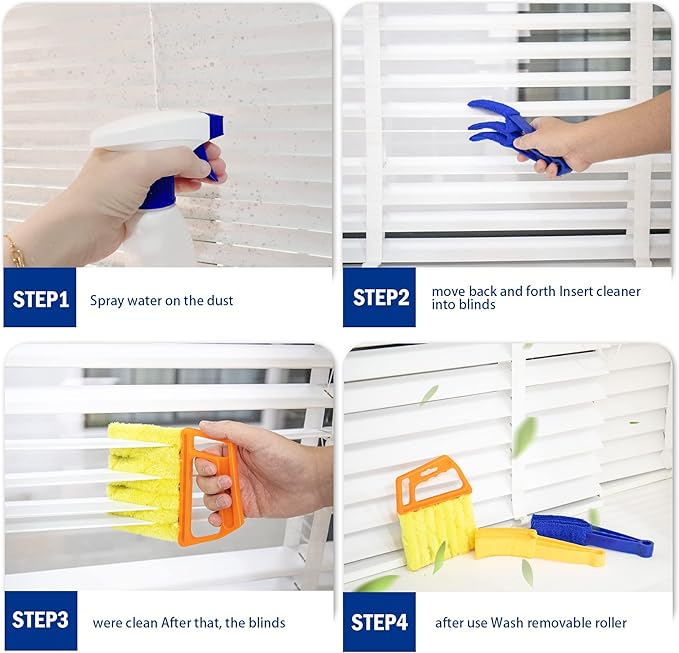 STEP1
Spray water on the dust

STEP2
move back and forth Insert cleaner into blinds

STEP3
were clean After that, the blinds

STEP4
after use Wash removable roller