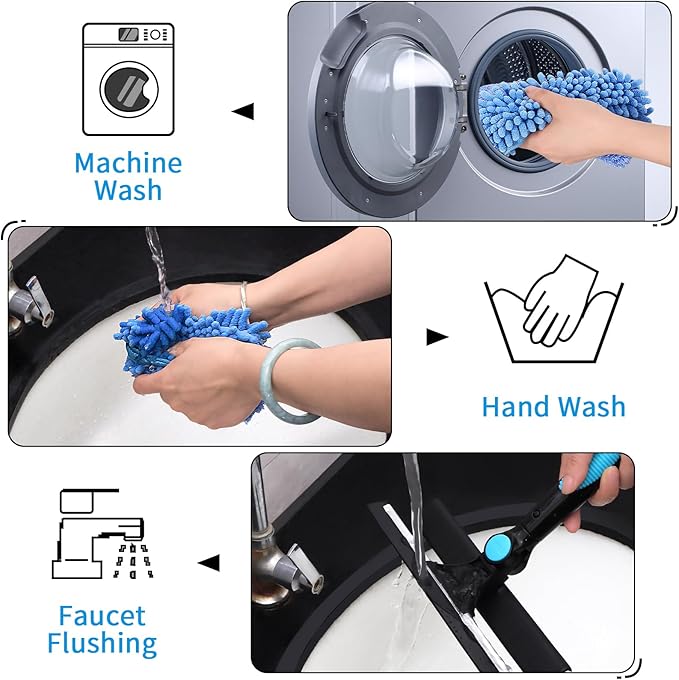 Machine Wash

Hand Wash

Faucet Flushing