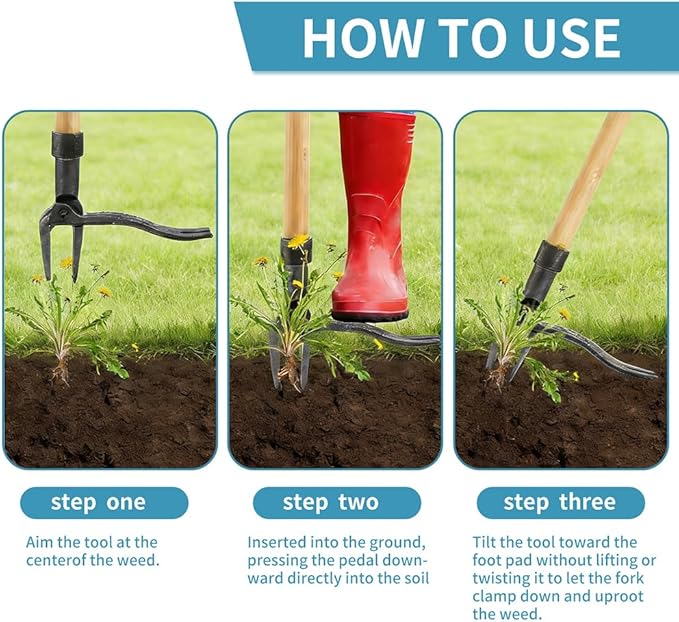 HOW TO USE

step one

Aim the tool at the centerof the weed.

step two

Inserted into the ground, pressing the pedal downward directly into the soil

step three

Tilt the tool toward the foot pad without lifting or twisting it to let the fork clamp down and uproot the weed.