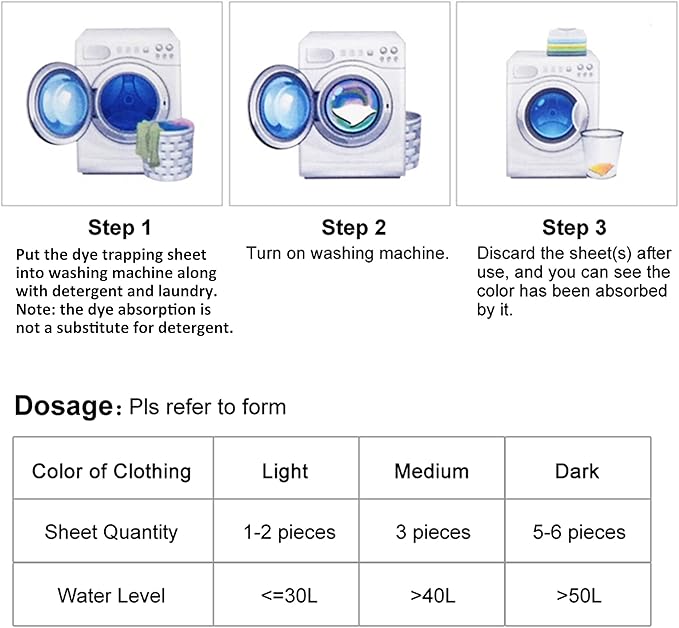 Step 1
Put the dye trapping sheet into washing machine along with detergent and laundry. Note: the dye absorption is not a substitute for detergent.

Step 2
Turn on washing machine.

Step 3
Discard the sheet(s) after use, and you can see the color has been absorbed by it.

Dosage: Pls refer to form

| Color of Clothing | Light | Medium | Dark |
|---|---|---|---|
| Sheet Quantity | 1-2 pieces | 3 pieces | 5-6 pieces |
| Water Level | <=30L | >40L | >50L |