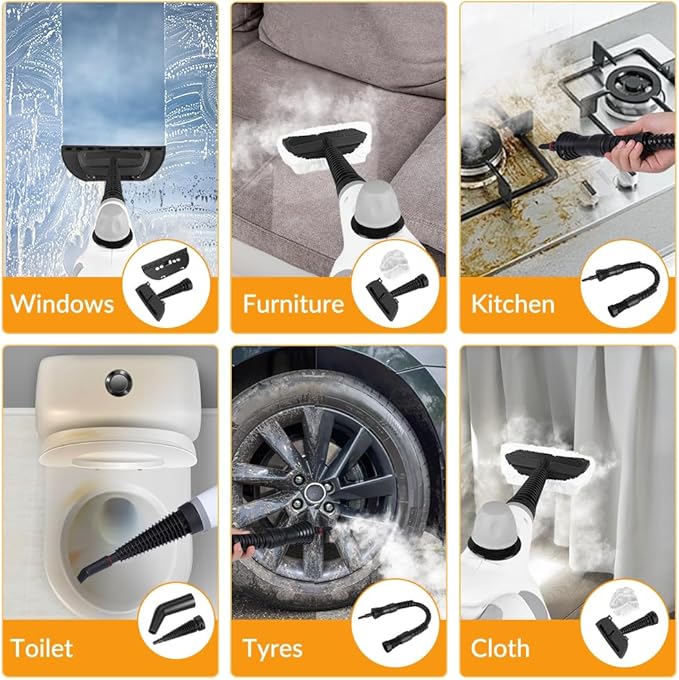 Windows

Furniture

Kitchen

Toilet

Tyres

Cloth