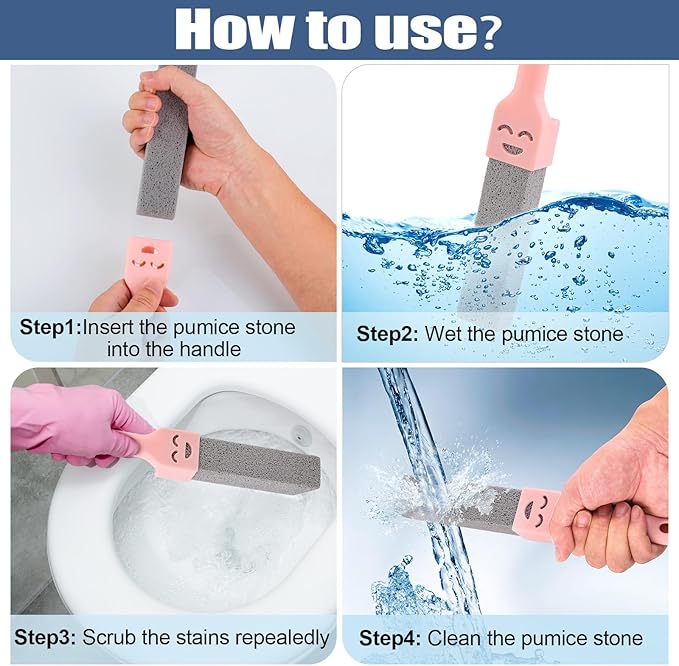 How to use?

Step1:Insert the pumice stone into the handle

Step2: Wet the pumice stone

Step3: Scrub the stains repealedly

Step4: Clean the pumice stone