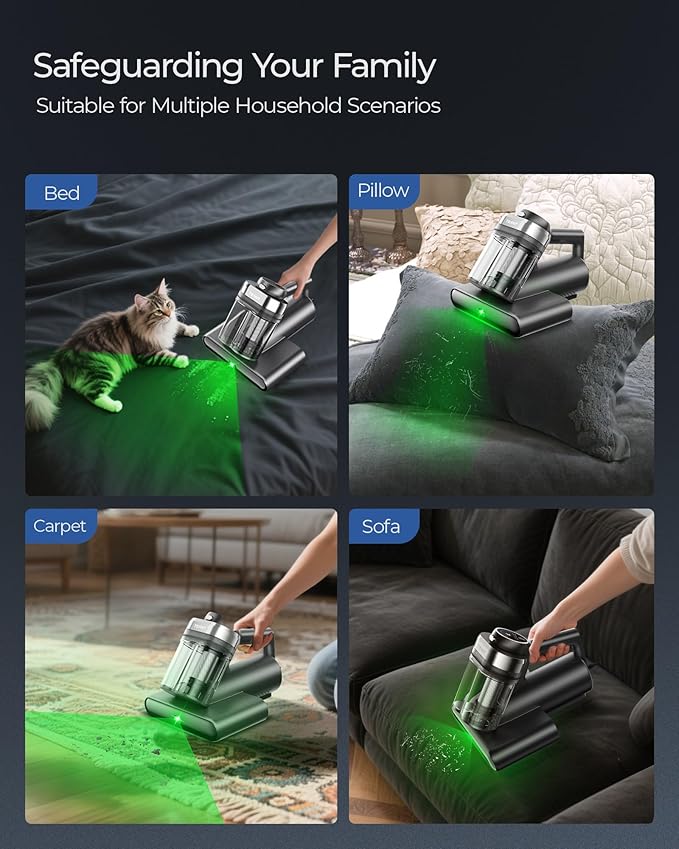 Safeguarding Your Family
Suitable for Multiple Household Scenarios

Bed

Pillow

Carpet

Sofa