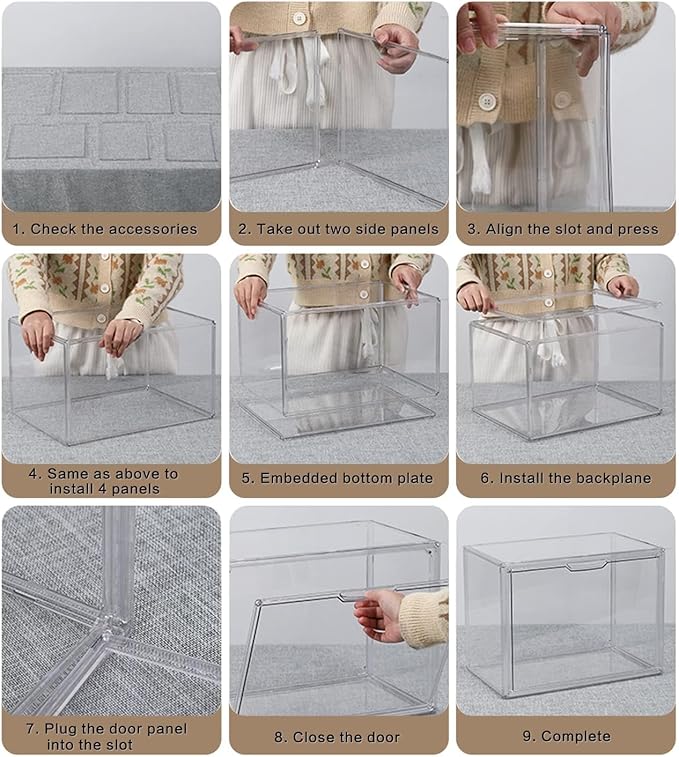 1. Check the accessories

2. Take out two side panels

3. Align the slot and press

4. Same as above to install 4 panels

5. Embedded bottom plate

6. Install the backplane

7. Plug the door panel into the slot

8. Close the door

9. Complete