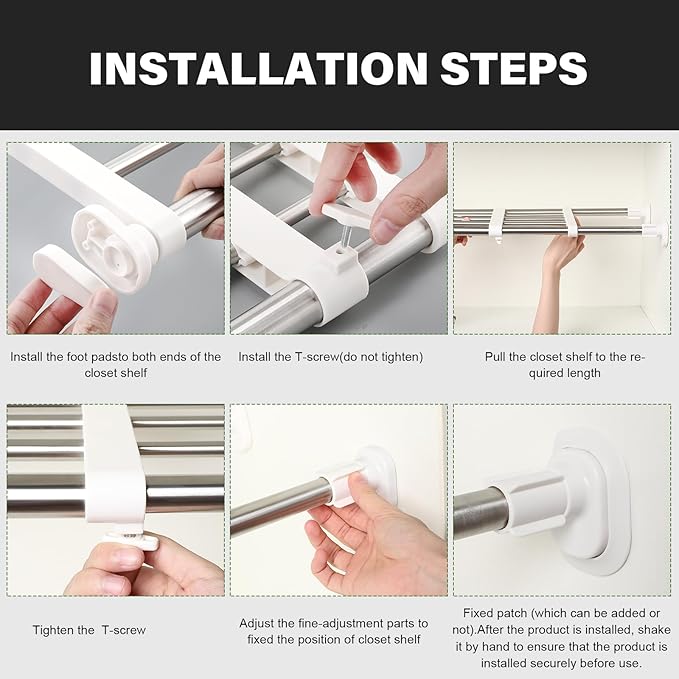 INSTALLATION STEPS

Install the foot padsto both ends of the closet shelf

Install the T-screw(do not tighten)

Pull the closet shelf to the required length

Tighten the T-screw

Adjust the fine-adjustment parts to fixed the position of closet shelf

Fixed patch (which can be added or not).After the product is installed, shake it by hand to ensure that the product is installed securely before use.