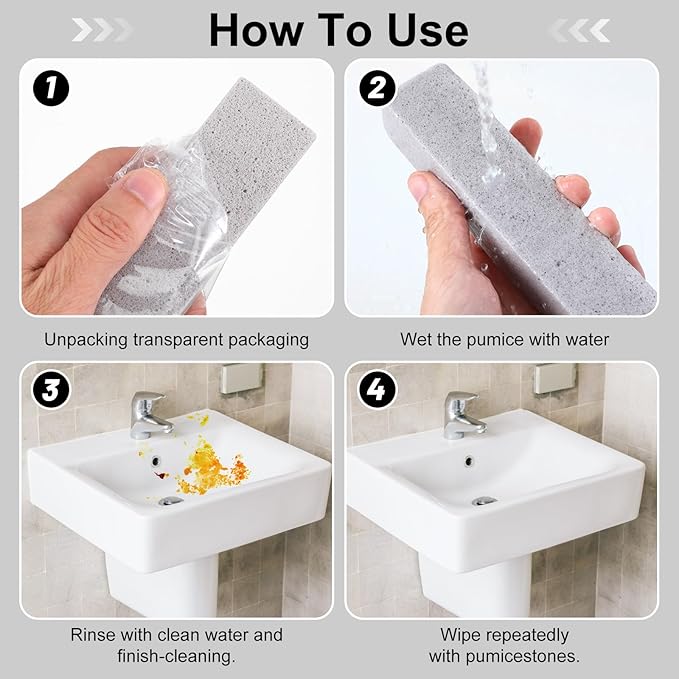 How To Use

1

Unpacking transparent packaging

2

Wet the pumice with water

3

Rinse with clean water and finish-cleaning.

4

Wipe repeatedly with pumicestones.