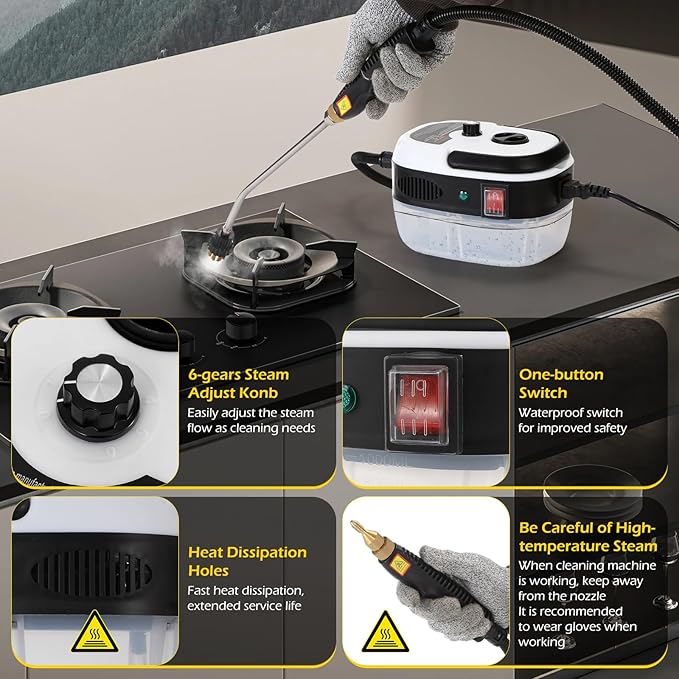 6-gears Steam Adjust Konb
Easily adjust the steam flow as cleaning needs

One-button Switch
Waterproof switch for improved safety

Heat Dissipation Holes
Fast heat dissipation, extended service life

Be Careful of High-temperature Steam
When cleaning machine is working, keep away from the nozzle
It is recommended to wear gloves when working