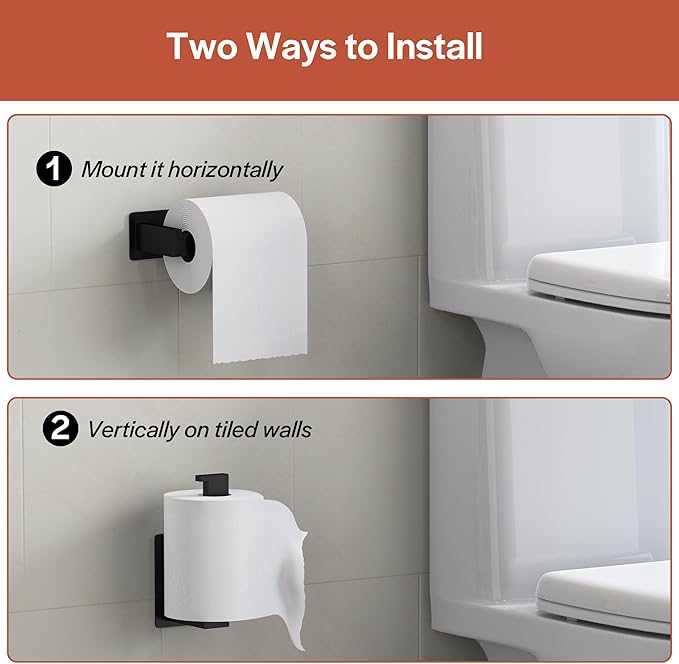 Two Ways to Install

1 Mount it horizontally

2 Vertically on tiled walls