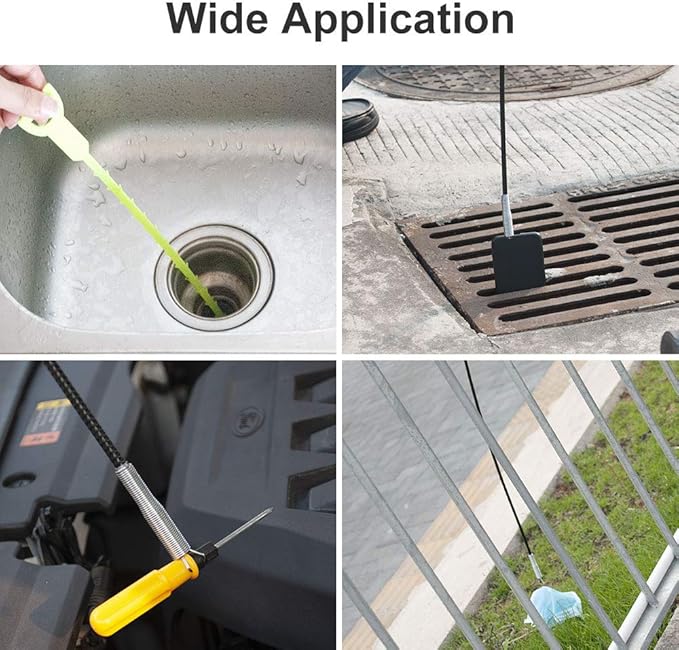 Wide Application