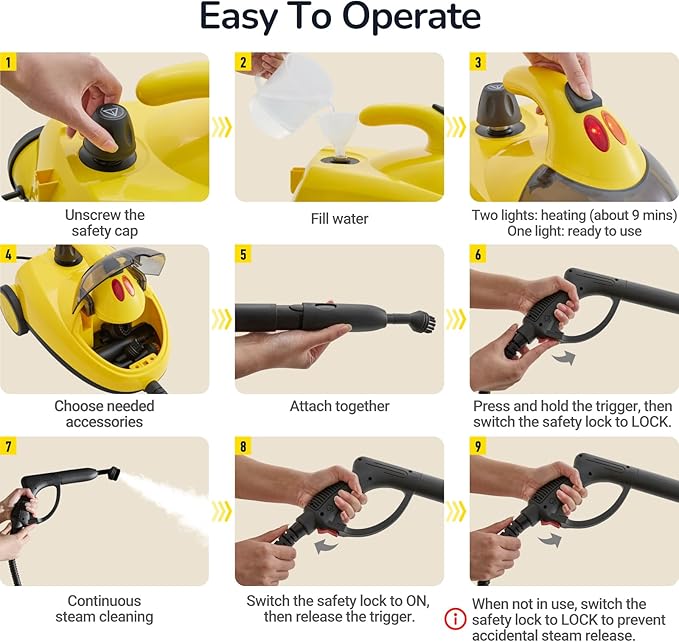 Easy To Operate

1

Unscrew the safety cap

2

Fill water

3

Two lights: heating (about 9 mins)
One light: ready to use

4

Choose needed accessories

5

Attach together

6

Press and hold the trigger, then switch the safety lock to LOCK.

7

Continuous steam cleaning

8

Switch the safety lock to ON, then release the trigger.

9

When not in use, switch the safety lock to LOCK to prevent accidental steam release.