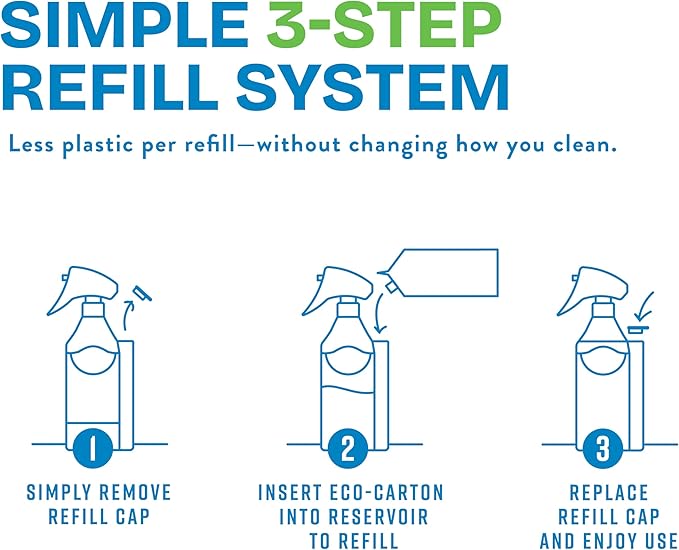 SIMPLE 3-STEP REFILL SYSTEM

Less plastic per refill—without changing how you clean.

1
SIMPLY REMOVE REFILL CAP

2
INSERT ECO-CARTON INTO RESERVOIR TO REFILL

3
REPLACE REFILL CAP AND ENJOY USE