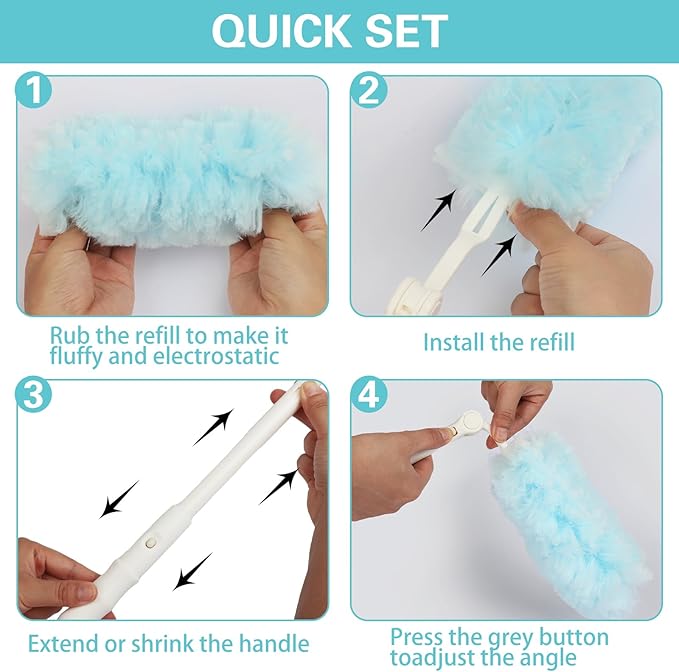 QUICK SET

1

Rub the refill to make it fluffy and electrostatic

2

Install the refill

3

Extend or shrink the handle

4

Press the grey button toadjust the angle