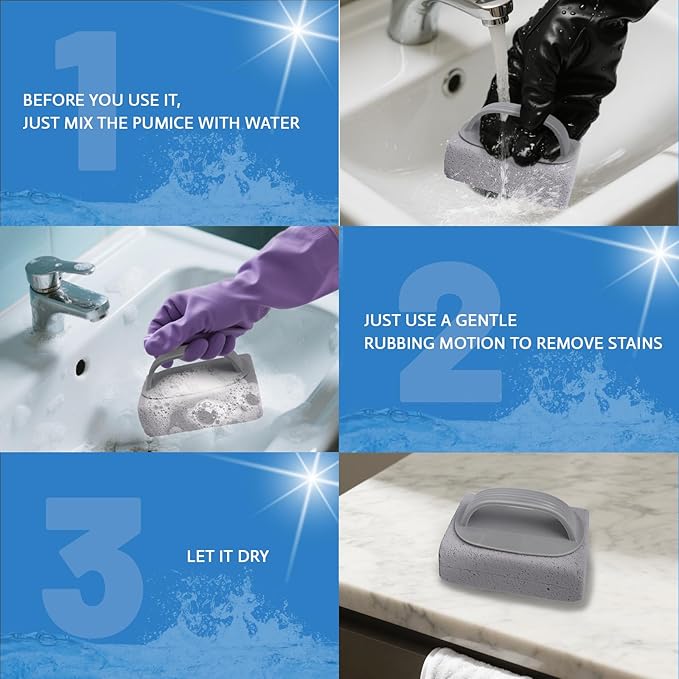 1

BEFORE YOU USE IT, JUST MIX THE PUMICE WITH WATER

2

JUST USE A GENTLE RUBBING MOTION TO REMOVE STAINS

3

LET IT DRY