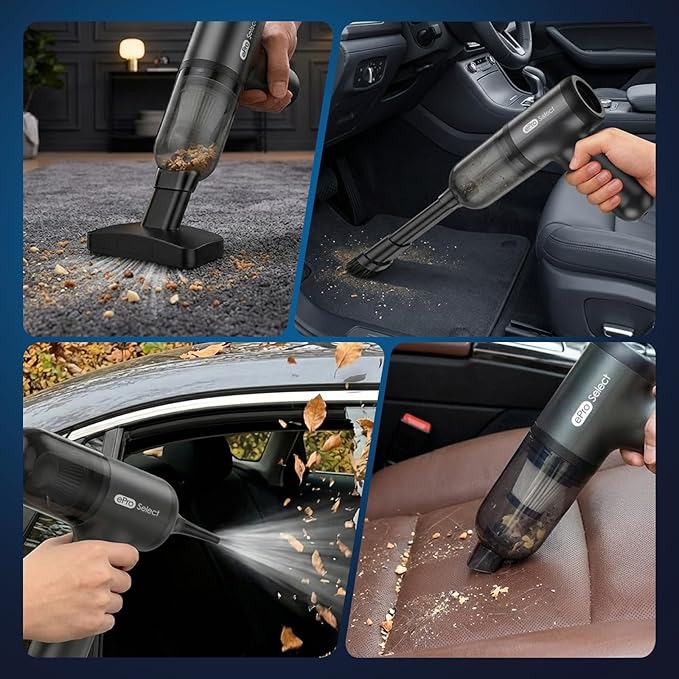 ePro Select

ePro Select

ePro Select

ePro Select