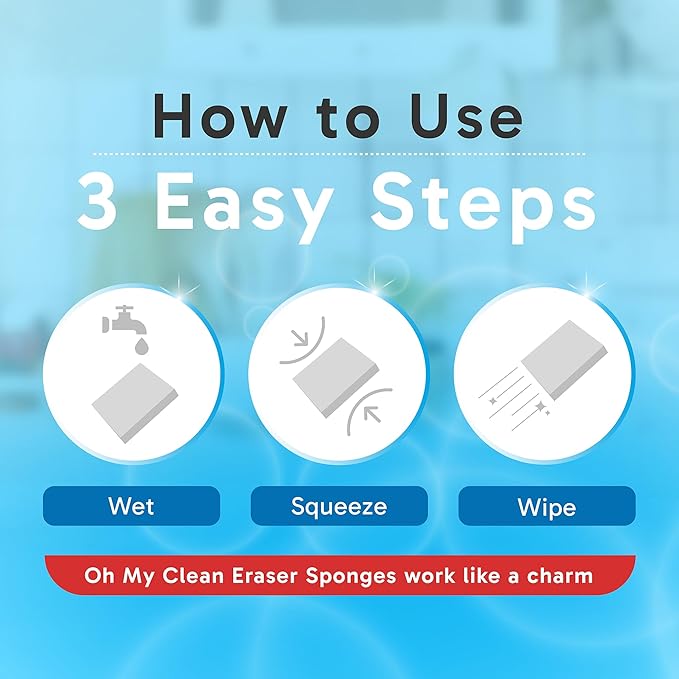 How to Use

3 Easy Steps

Wet

Squeeze

Wipe

Oh My Clean Eraser Sponges work like a charm