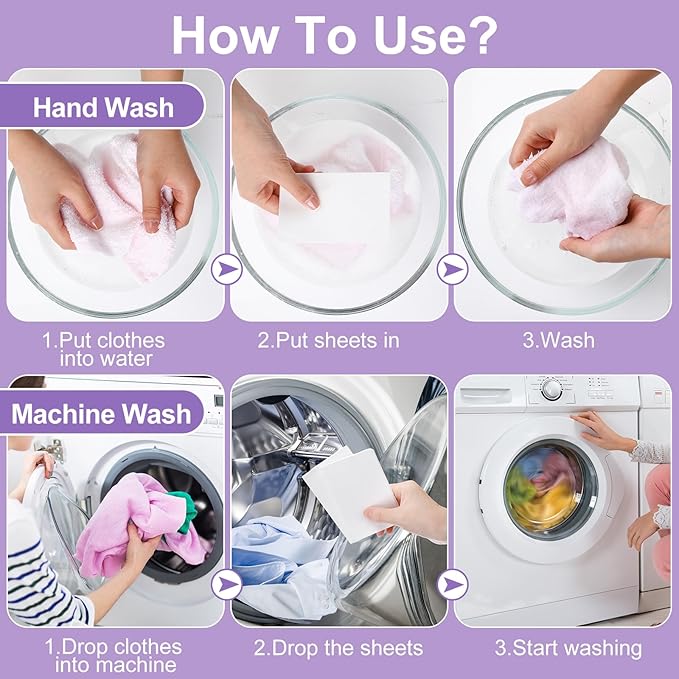 How To Use?

Hand Wash

1.Put clothes into water

2.Put sheets in

3.Wash

Machine Wash

1.Drop clothes into machine

2.Drop the sheets

3.Start washing