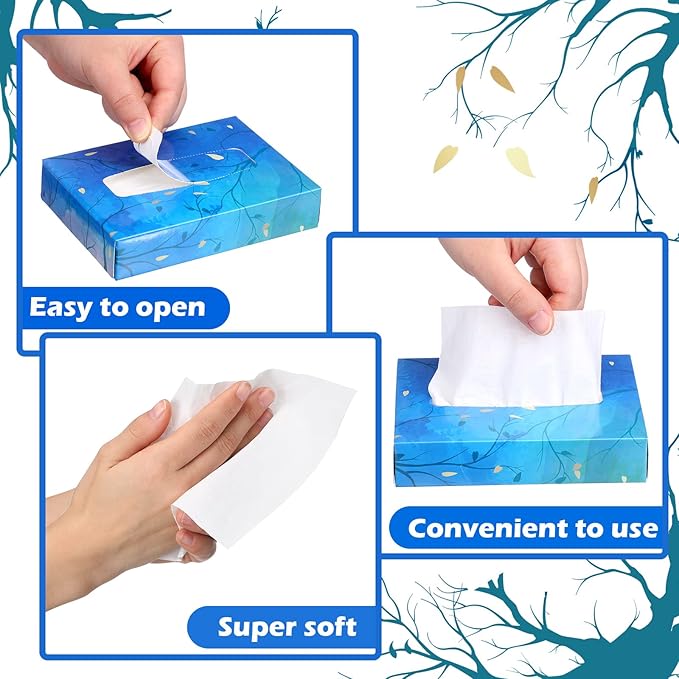 Easy to open

Convenient to use

Super soft