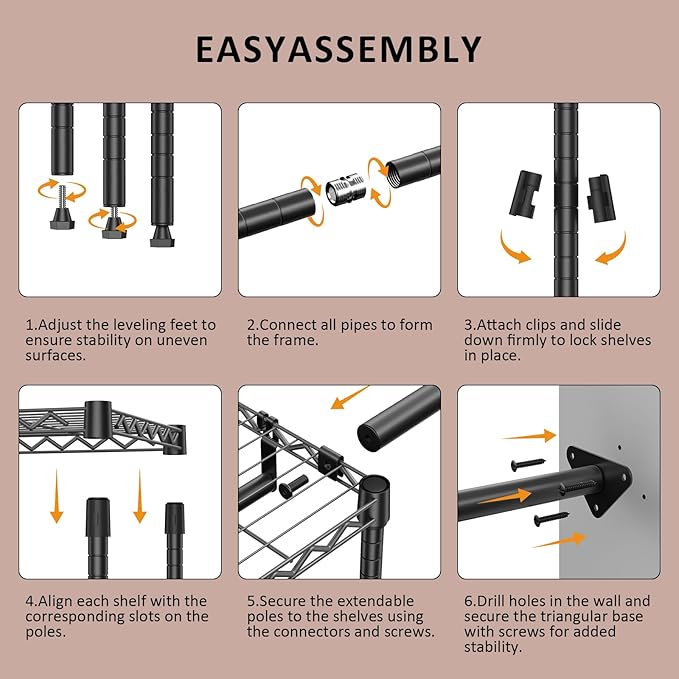 EASYASSEMBLY

1.Adjust the leveling feet to ensure stability on uneven surfaces.

2.Connect all pipes to form the frame.

3.Attach clips and slide down firmly to lock shelves in place.

4.Align each shelf with the corresponding slots on the poles.

5.Secure the extendable poles to the shelves using the connectors and screws.

6.Drill holes in the wall and secure the triangular base with screws for added stability.