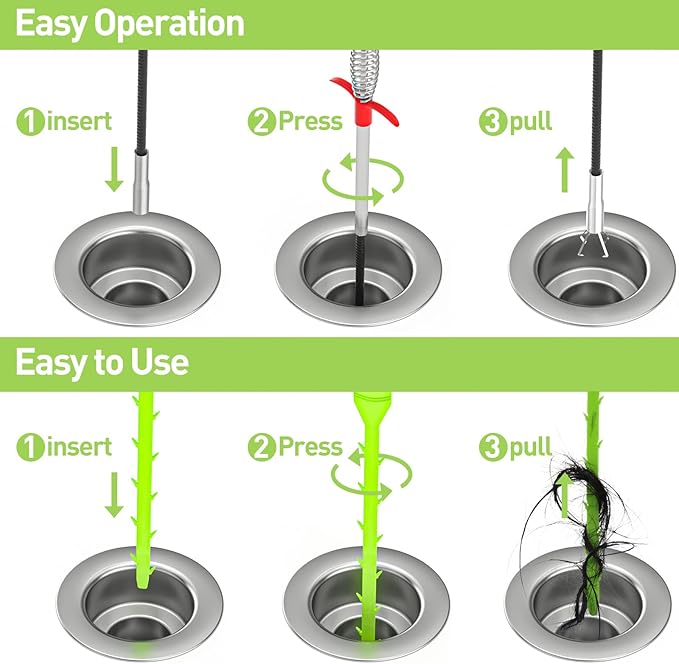 Easy Operation

1 insert

2 Press

3 pull

Easy to Use

1 insert

2 Press

3 pull