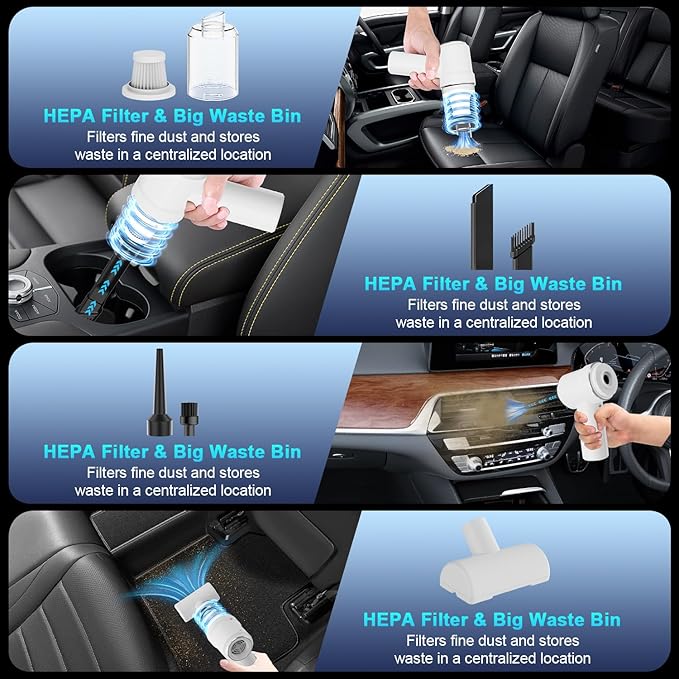 HEPA Filter & Big Waste Bin
Filters fine dust and stores waste in a centralized location

HEPA Filter & Big Waste Bin
Filters fine dust and stores waste in a centralized location

HEPA Filter & Big Waste Bin
Filters fine dust and stores waste in a centralized location

HEPA Filter & Big Waste Bin
Filters fine dust and stores waste in a centralized location